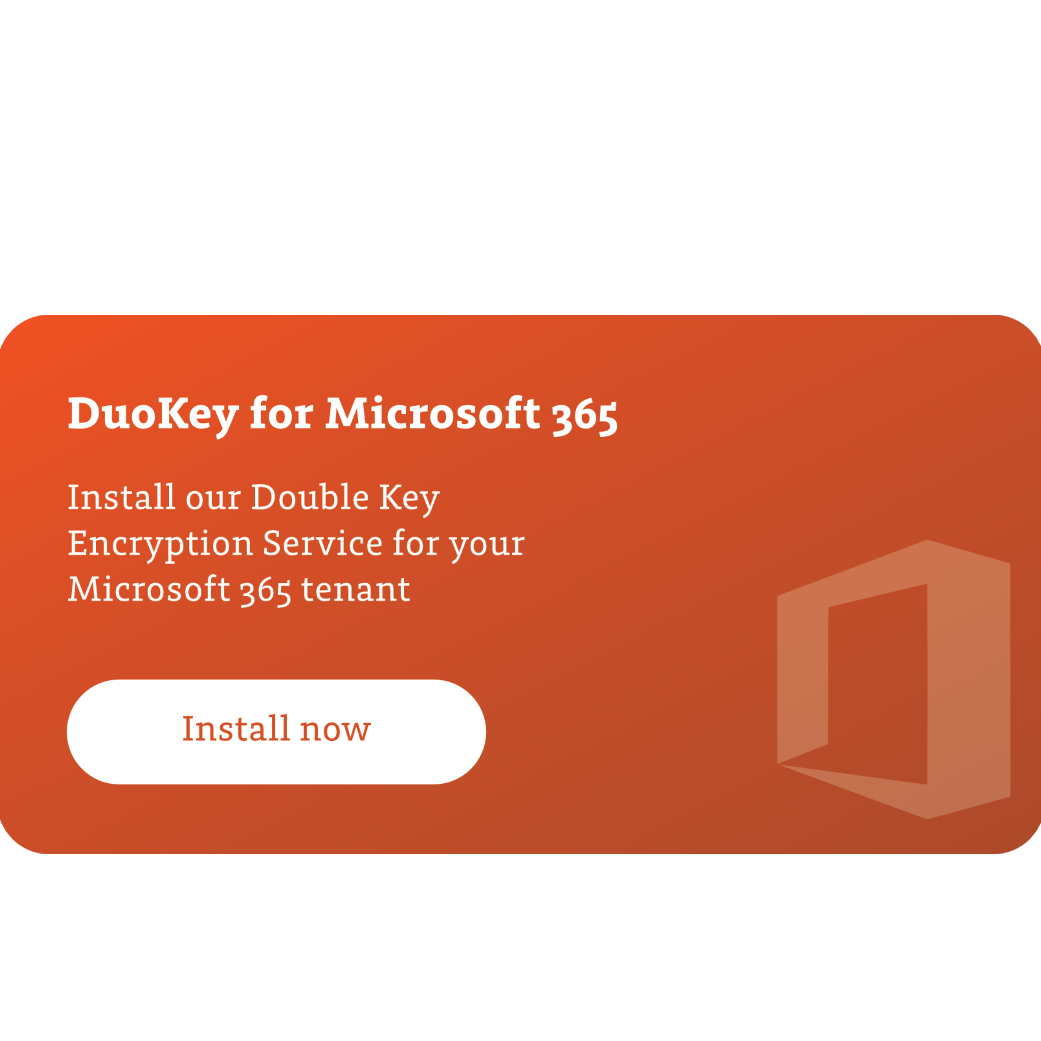 DuoKey for Microsoft 365

Install our Double Key Encryption Service for your Microsoft 365 tenant

Install now